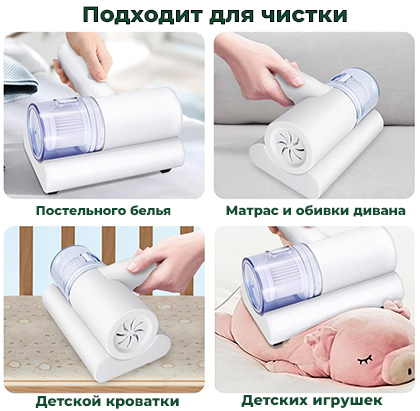 Подходит для чистки

Постельного белья

Матрас и обивки дивана

Детской кроватки

Детских игрушек